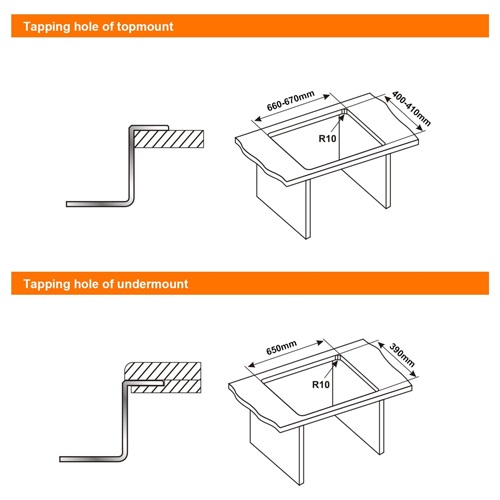 Tapping hole of topmount

660-670mm

400-410mm

R10

Tapping hole of undermount

650mm

390mm

R10