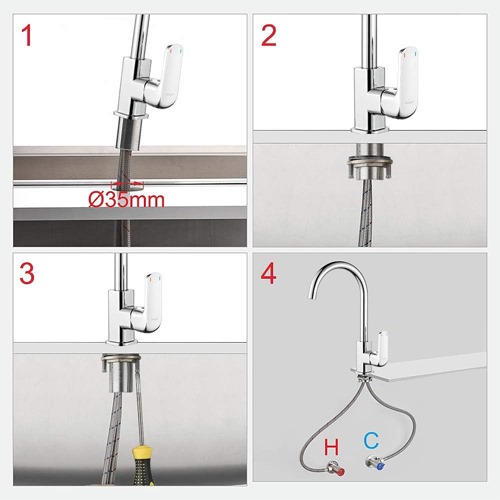 1

Ø35mm

2

3

4

H

C